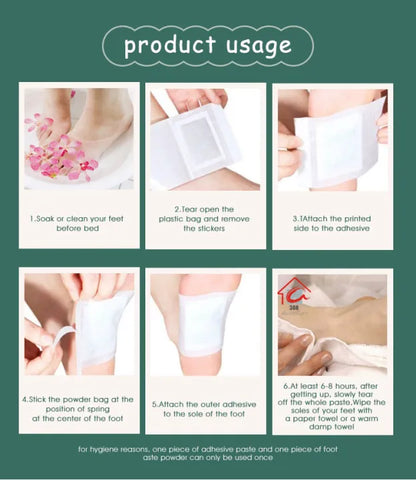 product usage

1.Soak or clean your feet before bed

2.Tear open the plastic bag and remove the stickers

3.TAttach the printed side to the adhesive

4.Stick the powder bag at the position of spring at the center of the foot

5.Attach the outer adhesive to the sole of the foot

388

6.At least 6-8 hours, after getting up, slowly tear off the whole paste.Wipe the soles of your feet with a paper towel or a warm damp towel

for hygiene reasons, one piece of adhesive paste and one piece of foot aste powder can only be used once