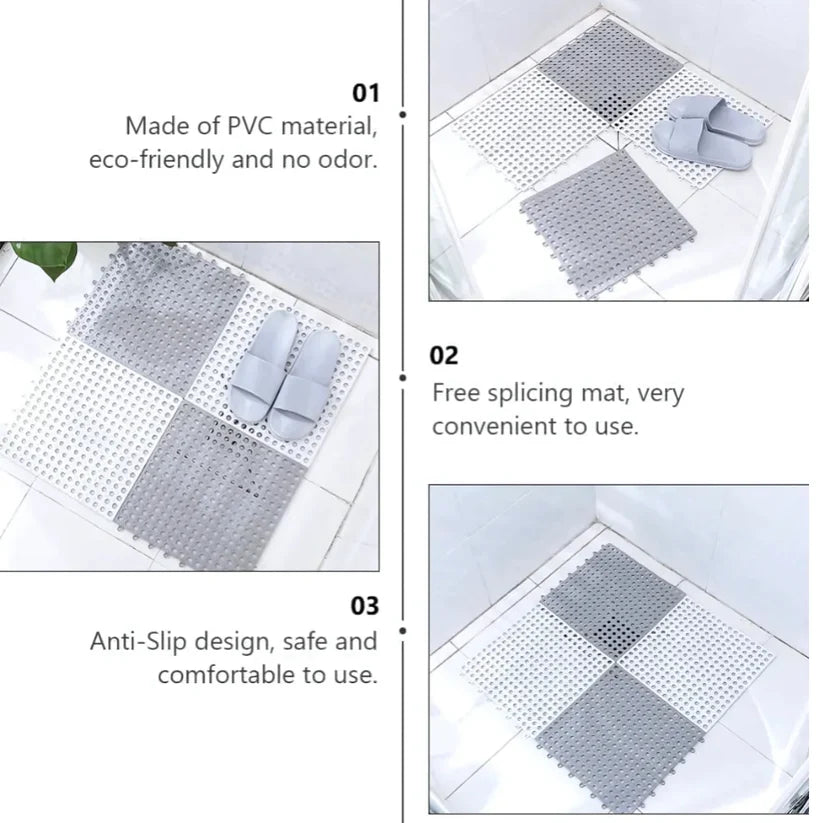 01
Made of PVC material, eco-friendly and no odor.

02
Free splicing mat, very convenient to use.

03
Anti-Slip design, safe and comfortable to use.