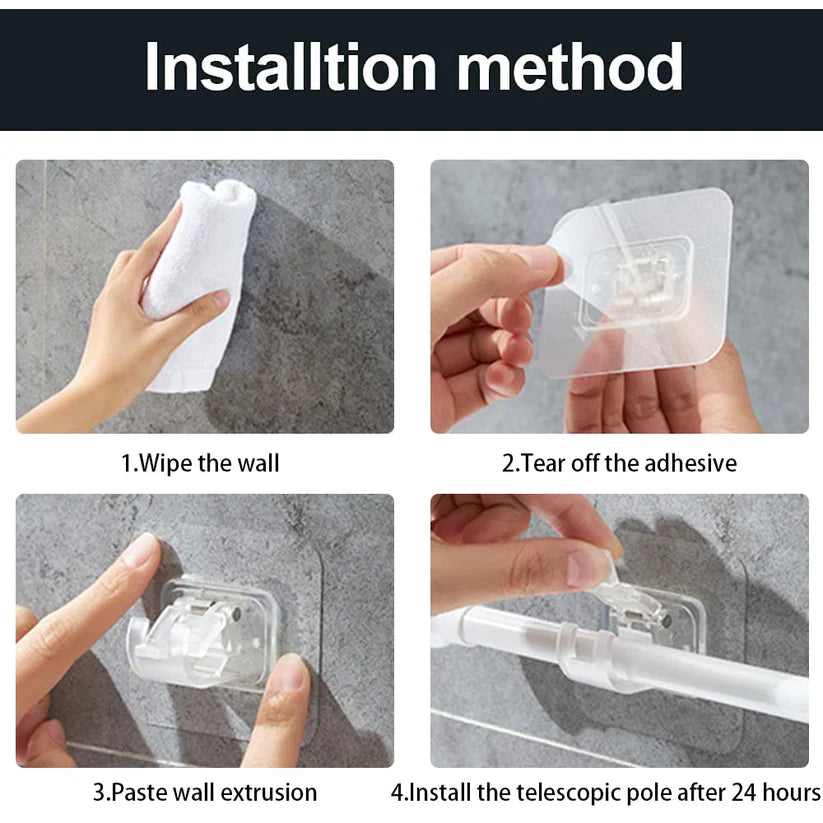 Installtion method

1.Wipe the wall

2.Tear off the adhesive

3.Paste wall extrusion

4.Install the telescopic pole after 24 hours